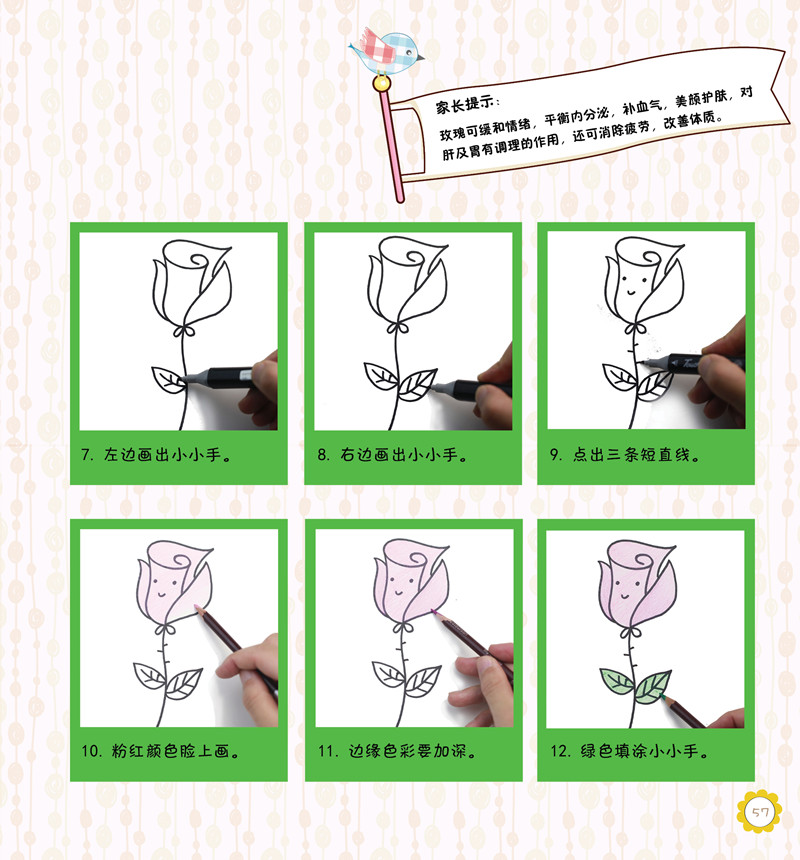 家长提示：
玫瑰可缓和情绪，平衡内分泌，补血气，美颜护肤，对肝及胃有调理的作用，还可消除疲劳，改善体质。

7. 左边画出小小手。

8. 右边画出小小手。

9. 点出三条短直线。

10. 粉红颜色脸上画。

11. 边缘色彩要加深。

12. 绿色填涂小小手。

57