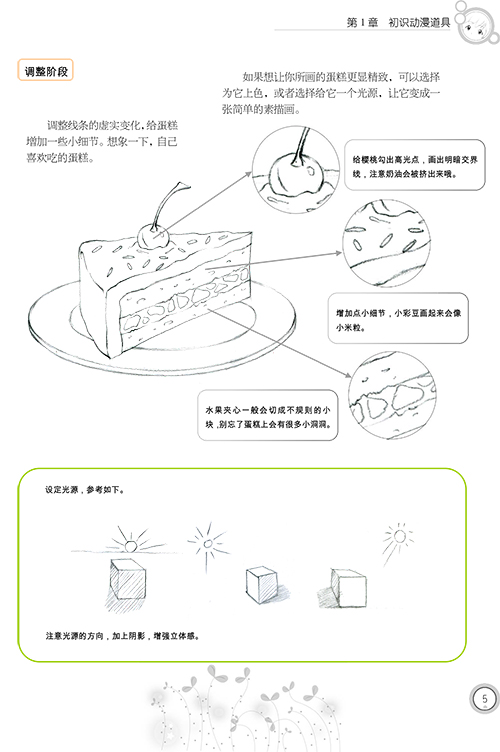 第1章　初识动漫道具

调整阶段

调整线条的虚实变化，给蛋糕增加一些小细节。想象一下，自己喜欢吃的蛋糕。

如果想让你所画的蛋糕更显精致，可以选择为它上色，或者选择给它一个光源，让它变成一张简单的素描画。

给樱桃勾出高光点，画出明暗交界线，注意奶油会被挤出来哦。

增加点小细节，小彩豆画起来会像小米粒。

水果夹心一般会切成不规则的小块，别忘了蛋糕上会有很多小洞洞。

设定光源，参考如下。

注意光源的方向，加上阴影，增强立体感。

5